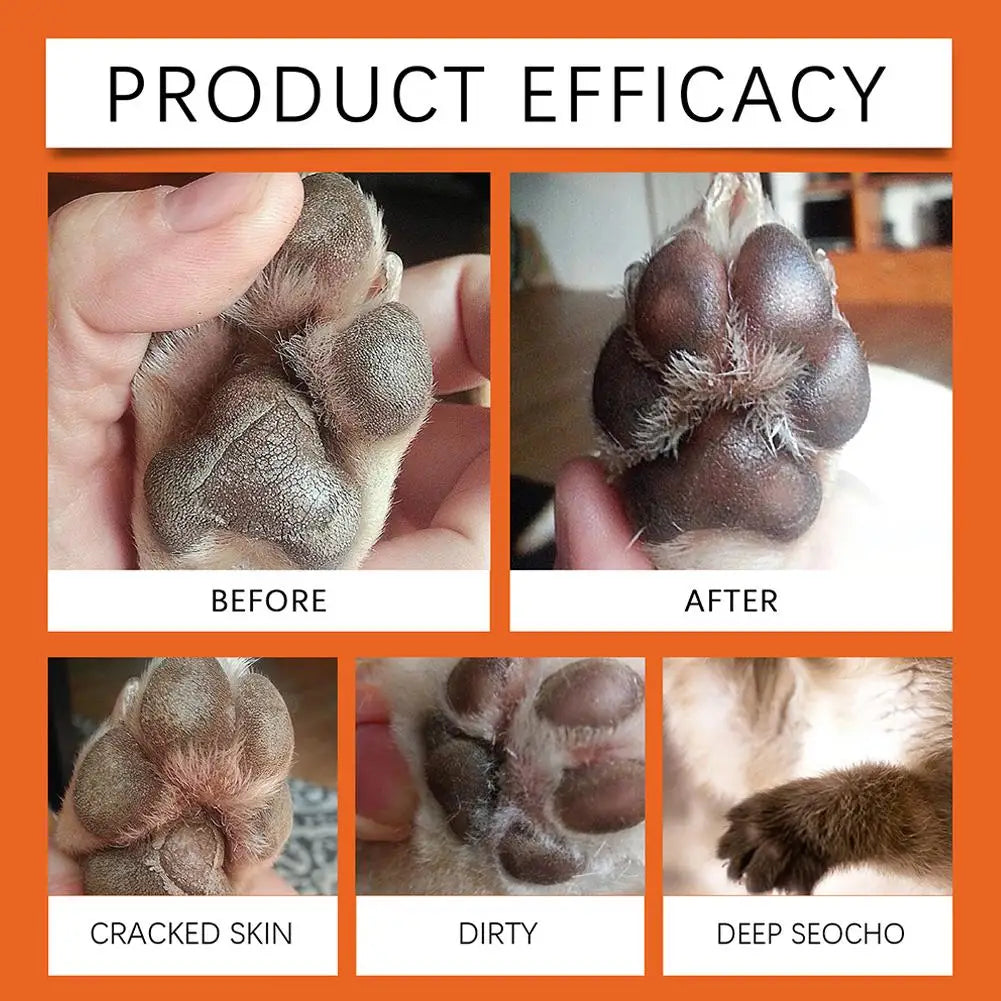 PRODUCT EFFICACY

BEFORE

AFTER

CRACKED SKIN

DIRTY

DEEP SEOCHO