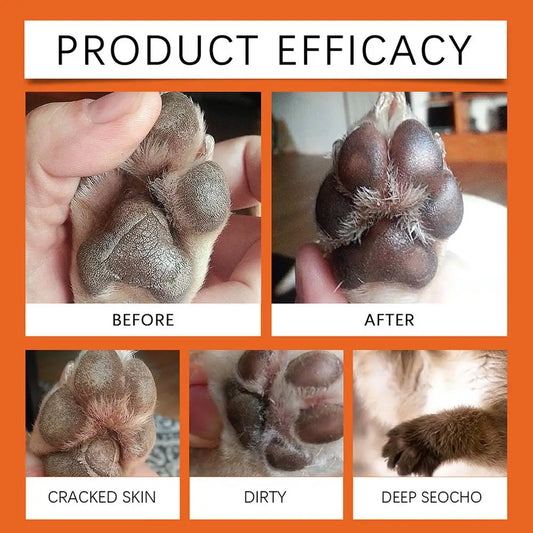 PRODUCT EFFICACY

BEFORE

AFTER

CRACKED SKIN

DIRTY

DEEP SEOCHO