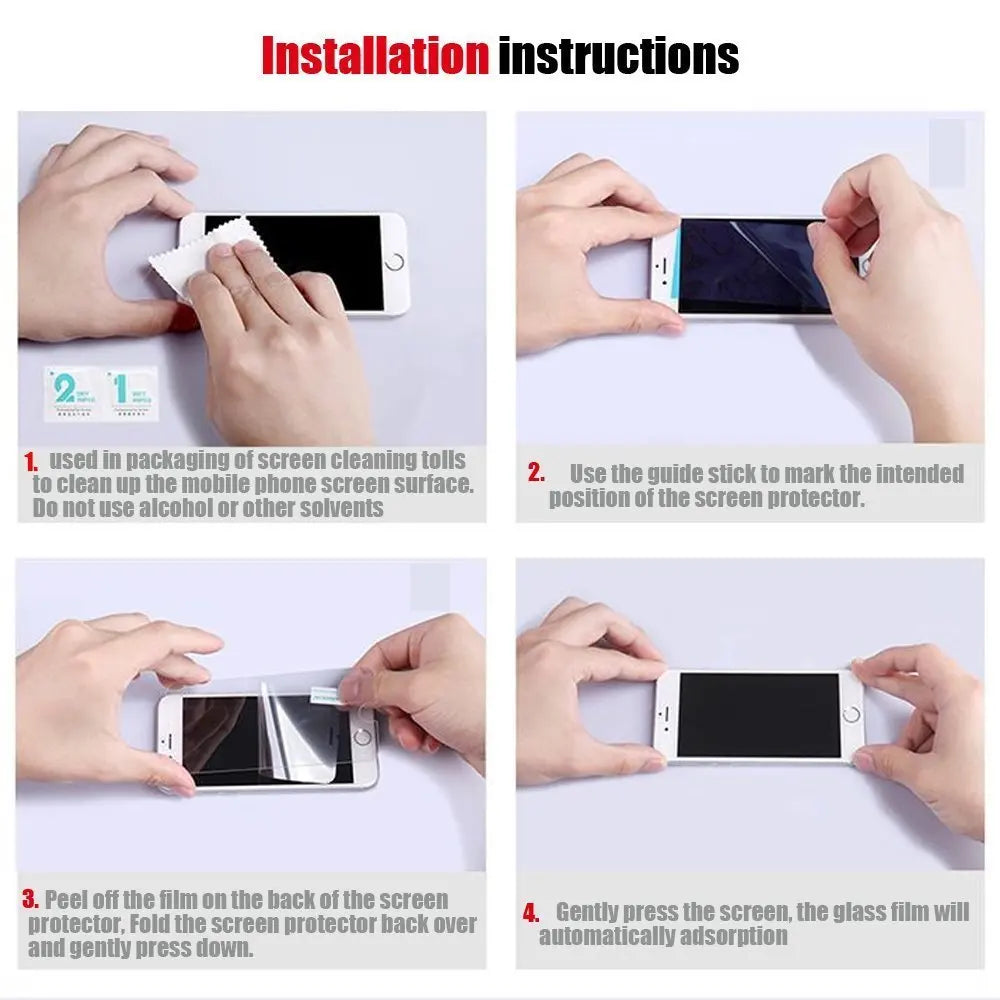 Installation instructions

2 DRY WIPES 1 WET WIPES

1. used in packaging of screen cleaning tolls to clean up the mobile phone screen surface. Do not use alcohol or other solvents

2. Use the guide stick to mark the intended position of the screen protector.

3. Peel off the film on the back of the screen protector, Fold the screen protector back over and gently press down.

4. Gently press the screen, the glass film will automatically adsorption