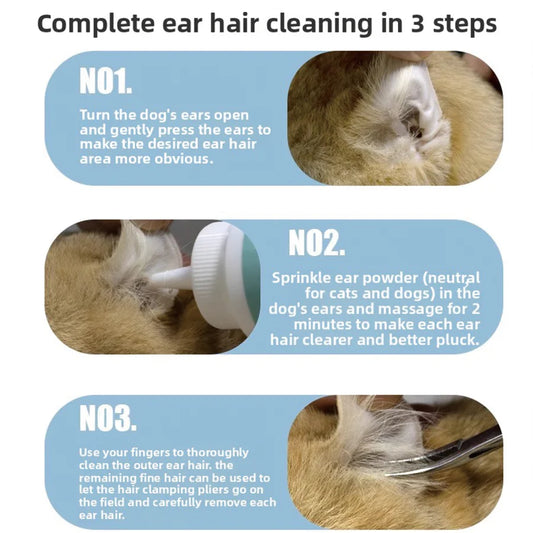 Complete ear hair cleaning in 3 steps

NO1.

Turn the dog's ears open and gently press the ears to make the desired ear hair area more obvious.

NO2.

Sprinkle ear powder (neutral for cats and dogs) in the dog's ears and massage for 2 minutes to make each ear hair clearer and better pluck.

NO3.

Use your fingers to thoroughly clean the outer ear hair. the remaining fine hair can be used to let the hair clamping pliers go on the field and carefully remove each ear hair.