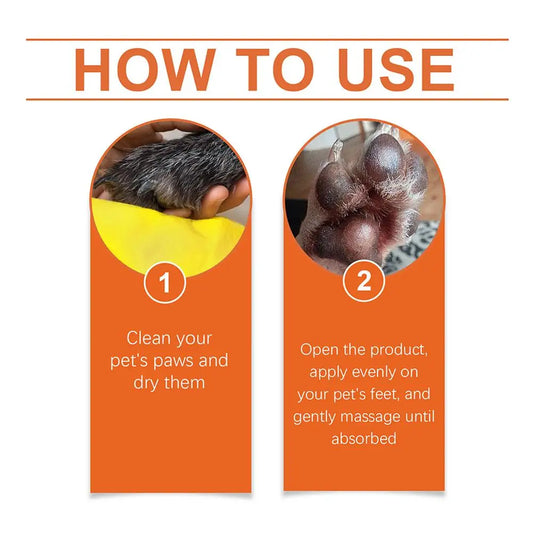 HOW TO USE

1

Clean your pet's paws and dry them

2

Open the product, apply evenly on your pet's feet, and gently massage until absorbed